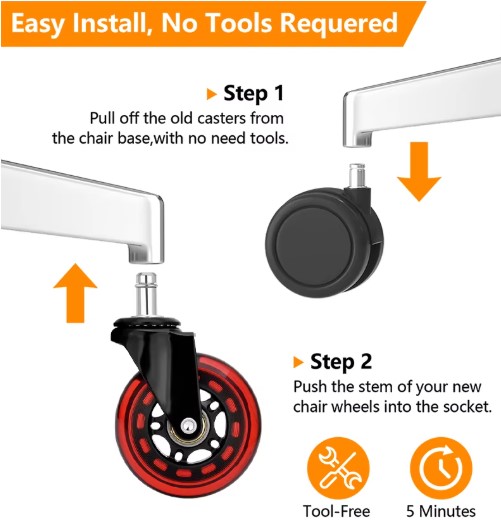 Easy Install, No Tools Requered

Step 1
Pull off the old casters from the chair base,with no need tools.

Step 2
Push the stem of your new chair wheels into the socket.

Tool-Free

5 Minutes