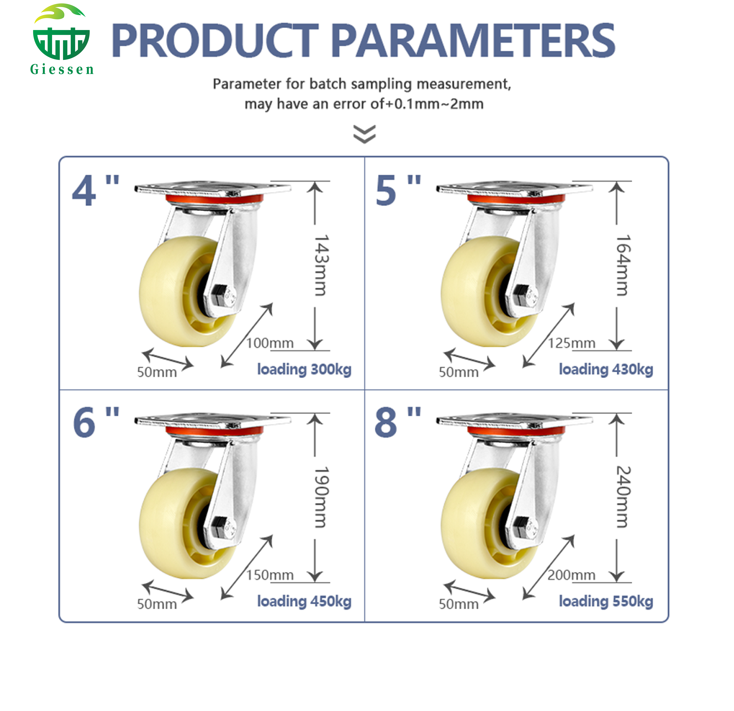 Giessen

PRODUCT PARAMETERS

Parameter for batch sampling measurement, may have an error of+0.1mm~2mm

4 "
143mm
100mm
50mm
loading 300kg

5 "
164mm
125mm
50mm
loading 430kg

6 "
190mm
150mm
50mm
loading 450kg

8 "
240mm
200mm
50mm
loading 550kg