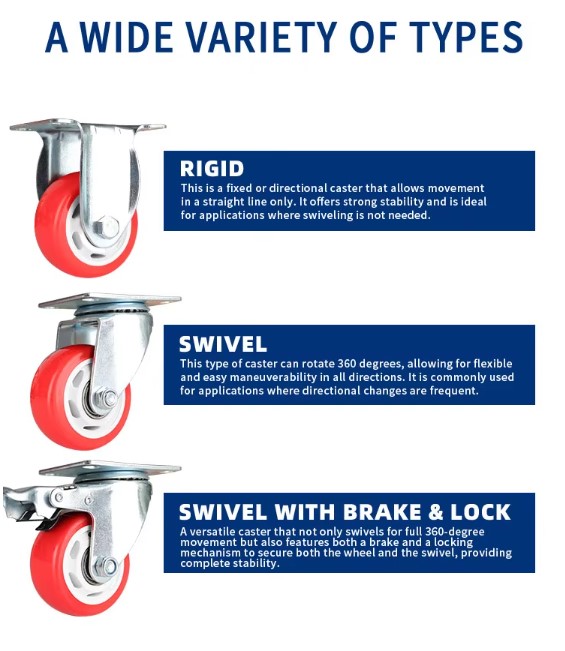 A WIDE VARIETY OF TYPES

RIGID
This is a fixed or directional caster that allows movement in a straight line only. It offers strong stability and is ideal for applications where swiveling is not needed.

SWIVEL
This type of caster can rotate 360 degrees, allowing for flexible and easy maneuverability in all directions. It is commonly used for applications where directional changes are frequent.

SWIVEL WITH BRAKE & LOCK
A versatile caster that not only swivels for full 360-degree movement but also features both a brake and a locking mechanism to secure both the wheel and the swivel, providing complete stability.