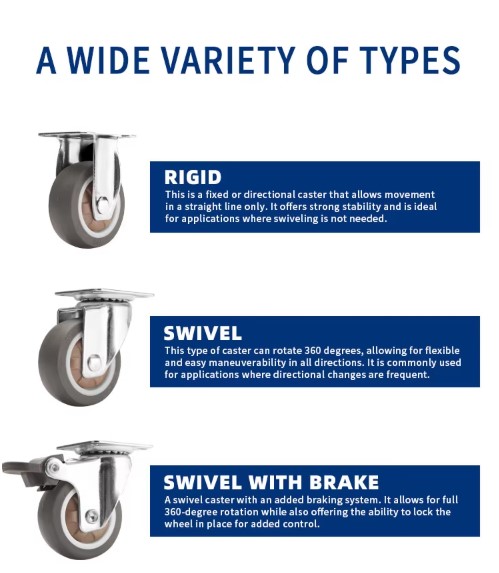 A WIDE VARIETY OF TYPES

RIGID
This is a fixed or directional caster that allows movement in a straight line only. It offers strong stability and is ideal for applications where swiveling is not needed.

SWIVEL
This type of caster can rotate 360 degrees, allowing for flexible and easy maneuverability in all directions. It is commonly used for applications where directional changes are frequent.

SWIVEL WITH BRAKE
A swivel caster with an added braking system. It allows for full 360-degree rotation while also offering the ability to lock the wheel in place for added control.