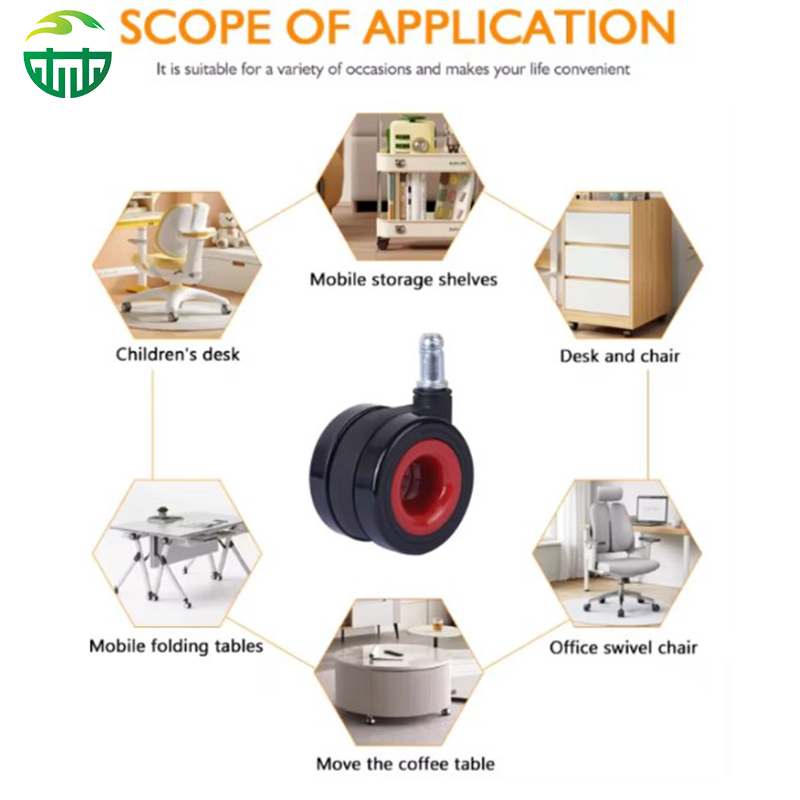 SCOPE OF APPLICATION

It is suitable for a variety of occasions and makes your life convenient

Mobile storage shelves

Children's desk

Desk and chair

Mobile folding tables

Office swivel chair

Move the coffee table