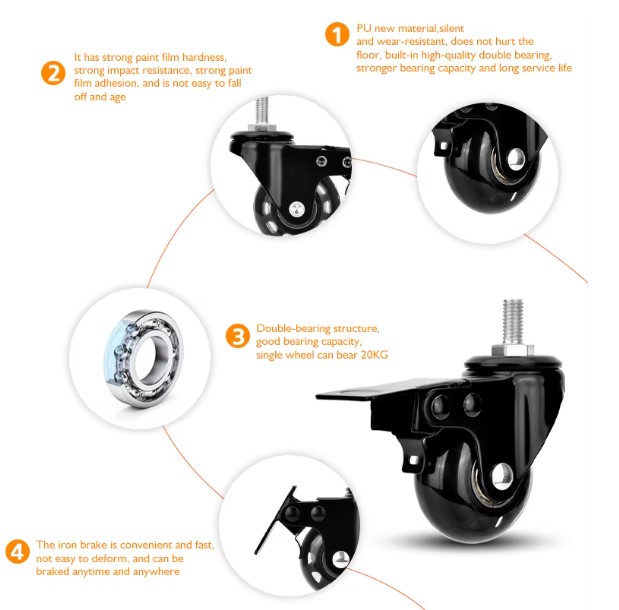 1 PU new material,silent and wear-resistant, does not hurt the floor, built-in high-quality double bearing, stronger bearing capacity and long service life

2 It has strong paint film hardness, strong impact resistance, strong paint film adhesion, and is not easy to fall off and age

3 Double-bearing structure, good bearing capacity, single wheel can bear 20KG

4 The iron brake is convenient and fast, not easy to deform, and can be braked anytime and anywhere