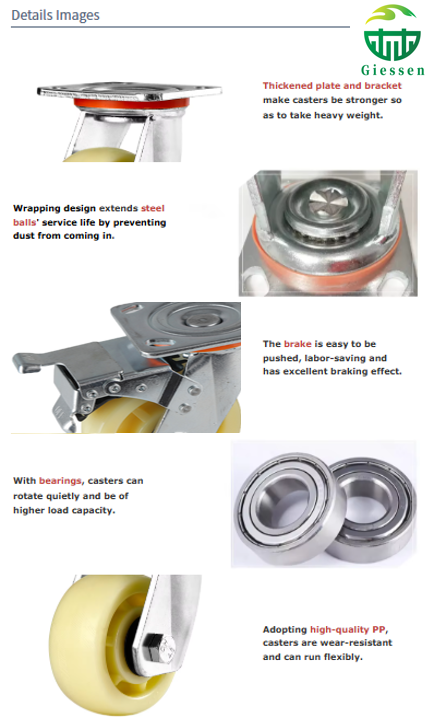 Details Images

Giessen

Thickened plate and bracket make casters be stronger so as to take heavy weight.

Wrapping design extends steel balls' service life by preventing dust from coming in.

The brake is easy to be pushed, labor-saving and has excellent braking effect.

With bearings, casters can rotate quietly and be of higher load capacity.

Adopting high-quality PP, casters are wear-resistant and can run flexibly.