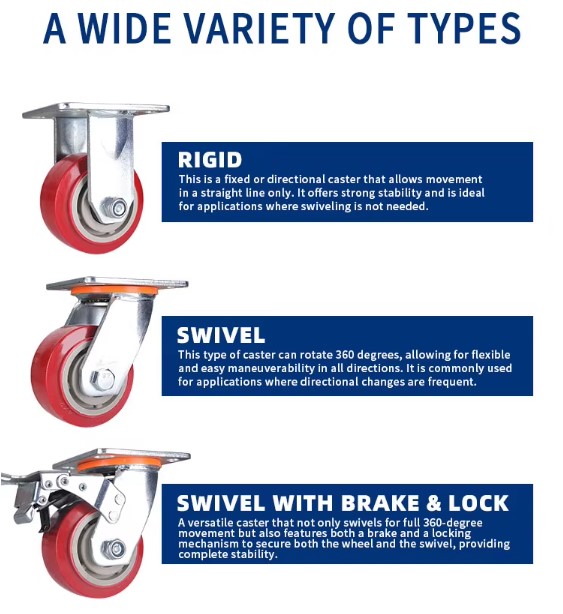 A WIDE VARIETY OF TYPES

RIGID
This is a fixed or directional caster that allows movement in a straight line only. It offers strong stability and is ideal for applications where swiveling is not needed.

SWIVEL
This type of caster can rotate 360 degrees, allowing for flexible and easy maneuverability in all directions. It is commonly used for applications where directional changes are frequent.

SWIVEL WITH BRAKE & LOCK
A versatile caster that not only swivels for full 360-degree movement but also features both a brake and a locking mechanism to secure both the wheel and the swivel, providing complete stability.