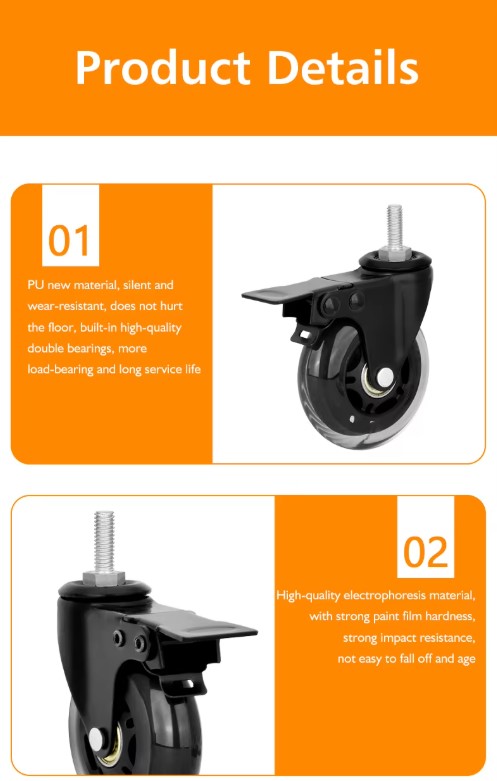 Product Details

01

PU new material, silent and wear-resistant, does not hurt the floor, built-in high-quality double bearings, more load-bearing and long service life

02

High-quality electrophoresis material, with strong paint film hardness, strong impact resistance, not easy to fall off and age