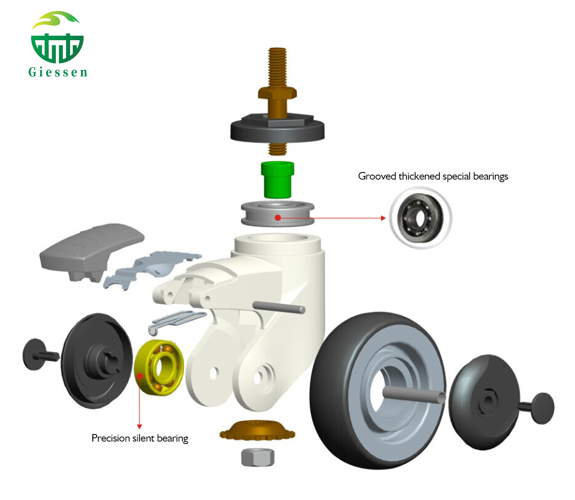 Giessen

Grooved thickened special bearings

Precision silent bearing