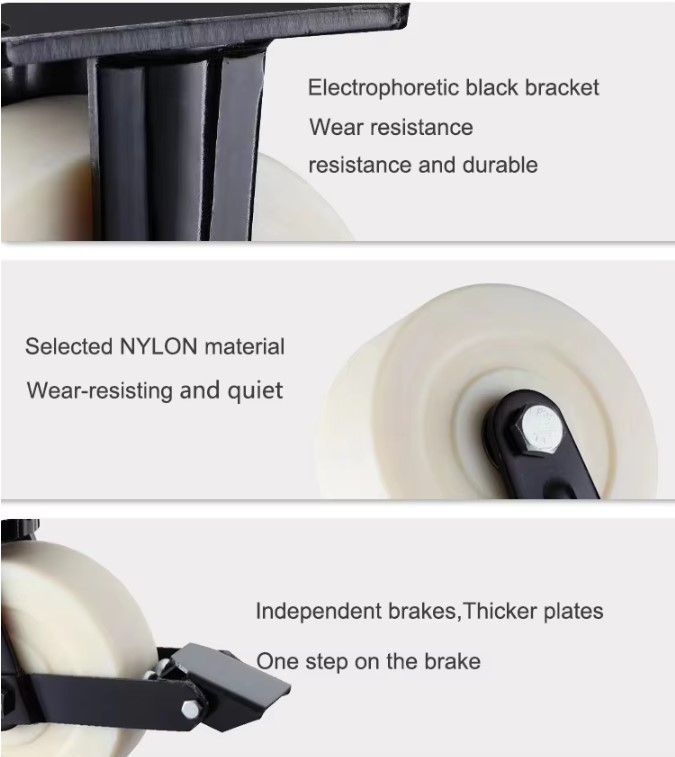 Electrophoretic black bracket
Wear resistance
resistance and durable

Selected NYLON material
Wear-resisting and quiet

Independent brakes,Thicker plates
One step on the brake