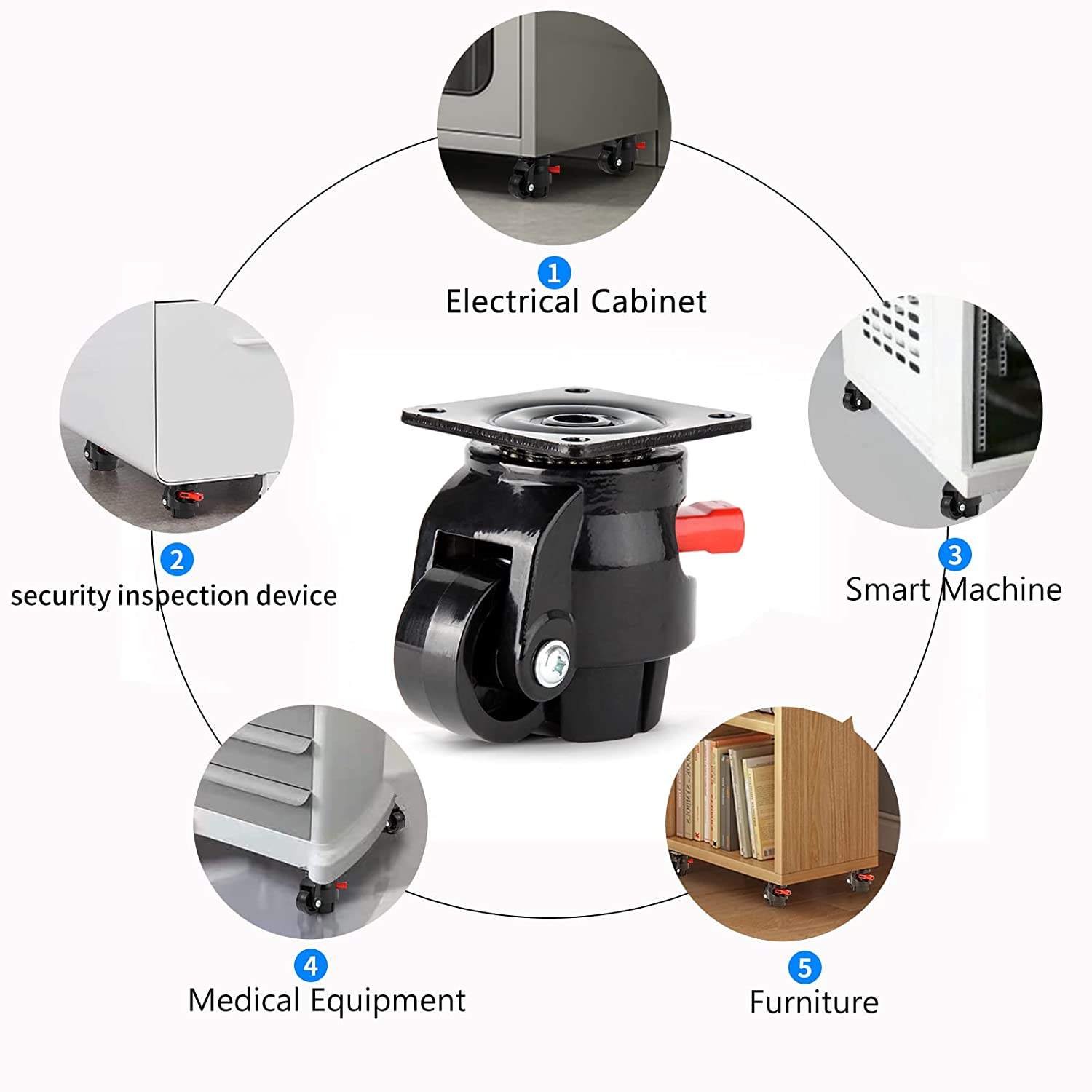 1
Electrical Cabinet

2
security inspection device

3
Smart Machine

4
Medical Equipment

5
Furniture