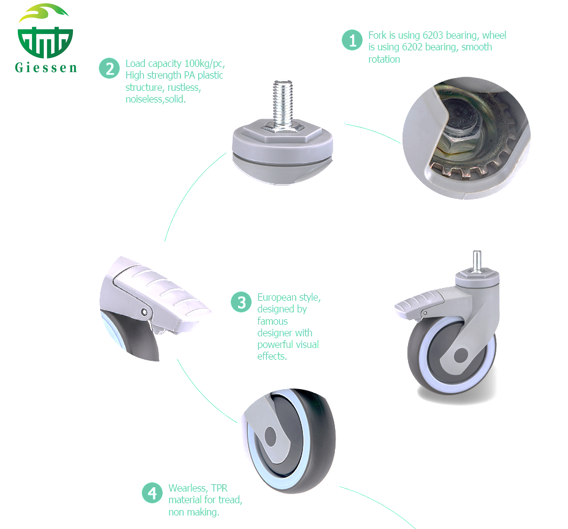 Giessen

1 Fork is using 6203 bearing, wheel is using 6202 bearing, smooth rotation

2 Load capacity 100kg/pc, High strength PA plastic structure, rustless, noiseless,solid.

3 European style, designed by famous designer with powerful visual effects.

4 Wearless, TPR material for tread, non making.