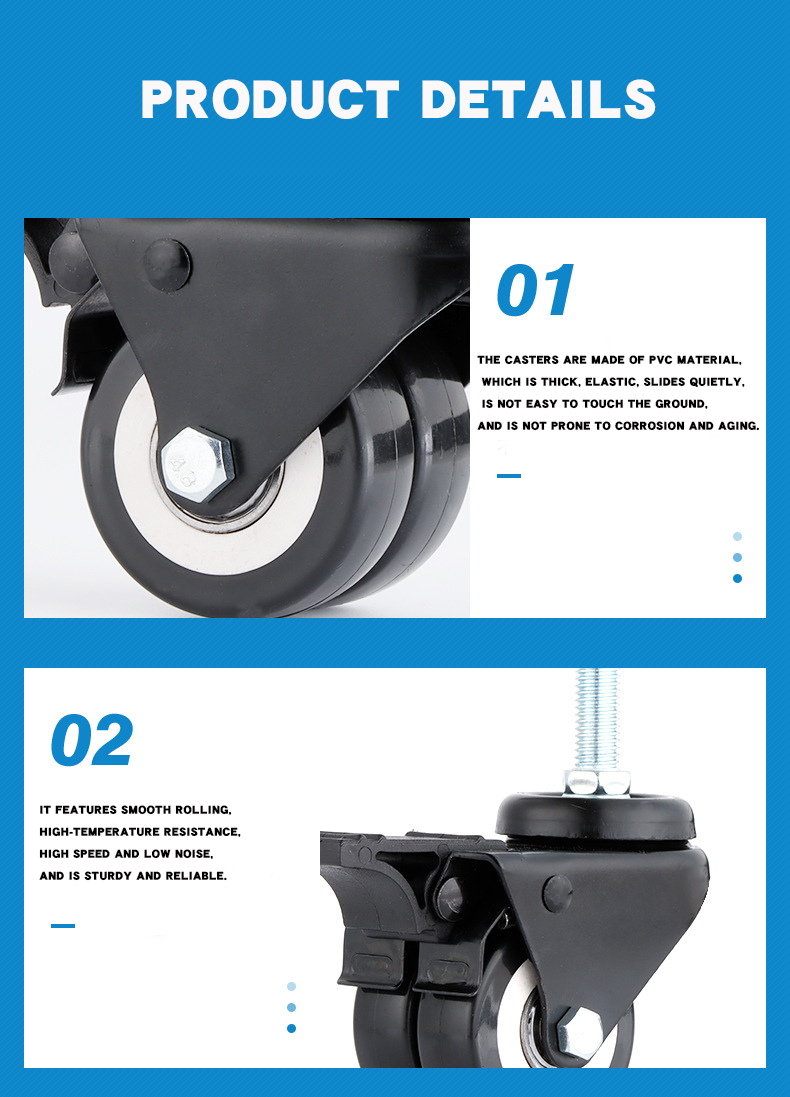 PRODUCT DETAILS

01

THE CASTERS ARE MADE OF PVC MATERIAL, WHICH IS THICK, ELASTIC, SLIDES QUIETLY, IS NOT EASY TO TOUCH THE GROUND, AND IS NOT PRONE TO CORROSION AND AGING.

02

IT FEATURES SMOOTH ROLLING, HIGH-TEMPERATURE RESISTANCE, HIGH SPEED AND LOW NOISE, AND IS STURDY AND RELIABLE.