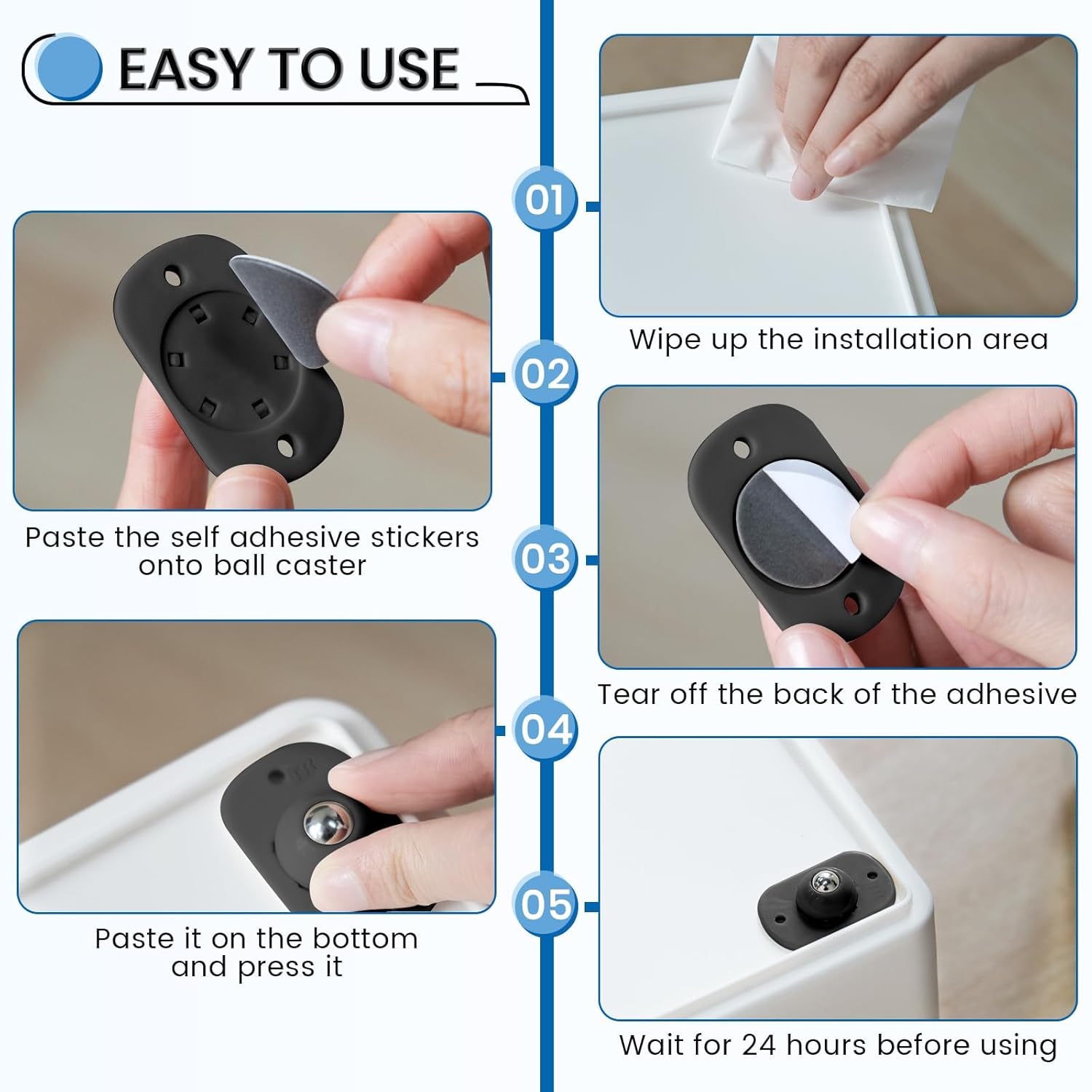 EASY TO USE

01

Wipe up the installation area

02

Paste the self adhesive stickers onto ball caster

03

Tear off the back of the adhesive

04

Paste it on the bottom and press it

05

Wait for 24 hours before using