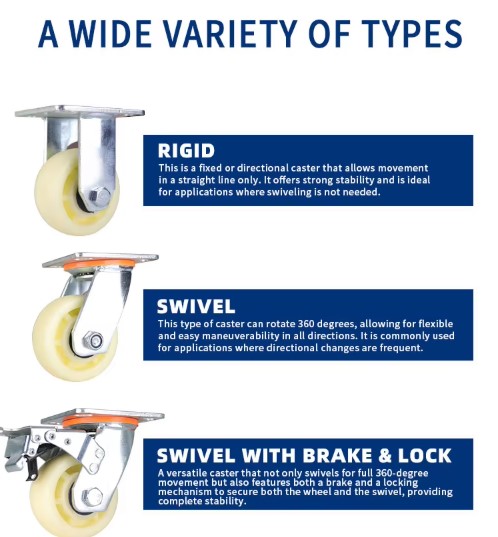 A WIDE VARIETY OF TYPES

RIGID
This is a fixed or directional caster that allows movement in a straight line only. It offers strong stability and is ideal for applications where swiveling is not needed.

SWIVEL
This type of caster can rotate 360 degrees, allowing for flexible and easy maneuverability in all directions. It is commonly used for applications where directional changes are frequent.

SWIVEL WITH BRAKE & LOCK
A versatile caster that not only swivels for full 360-degree movement but also features both a brake and a locking mechanism to secure both the wheel and the swivel, providing complete stability.