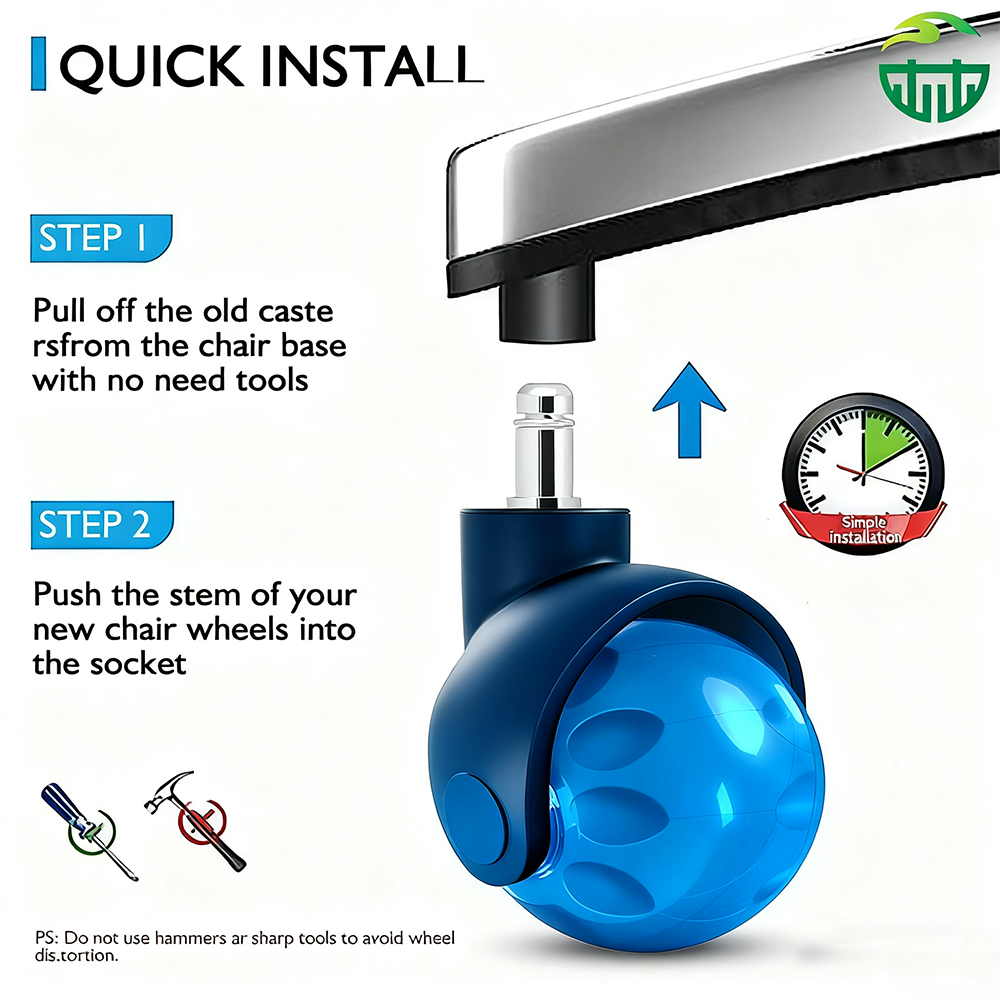 QUICK INSTALL

STEP 1

Pull off the old caste rsfrom the chair base with no need tools

STEP 2

Push the stem of your new chair wheels into the socket

Simple installation

PS: Do not use hammers ar sharp tools to avoid wheel dis.tortion.